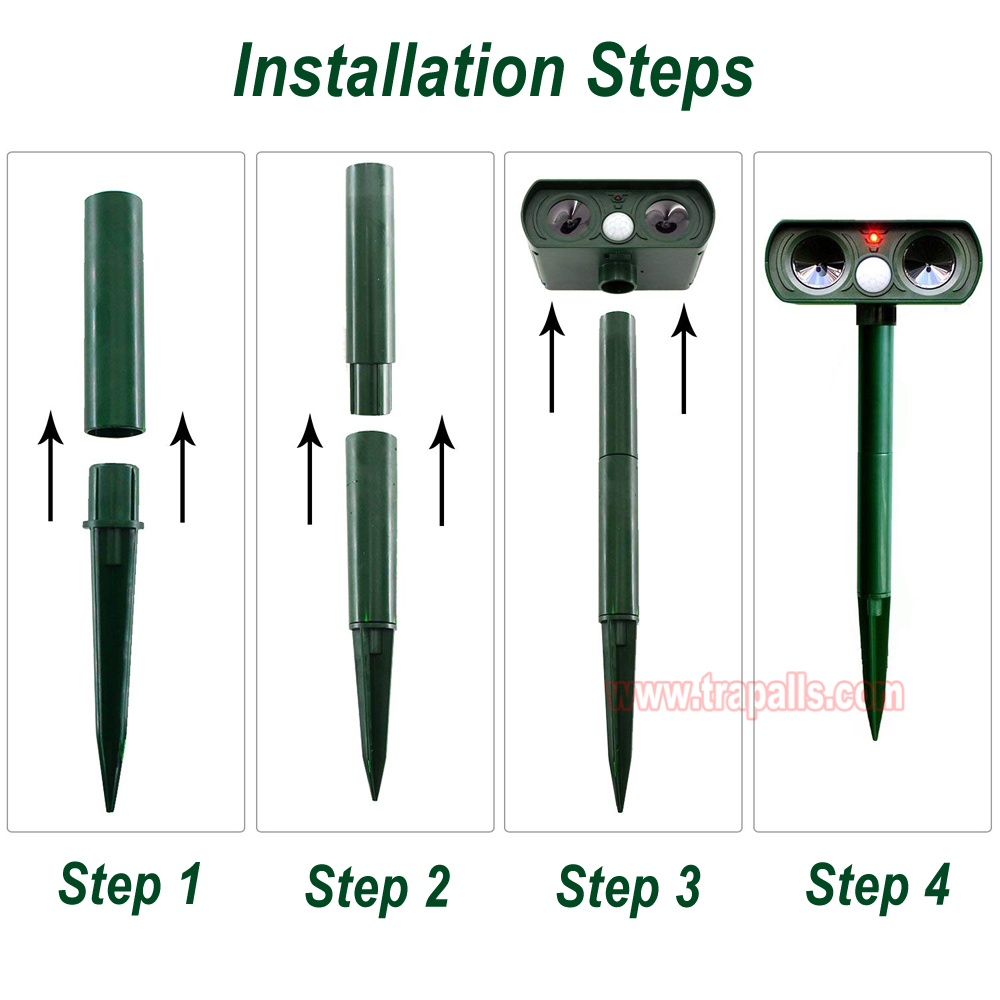 Installation Steps

www.trapalls.com

Step 1

Step 2

Step 3

Step 4