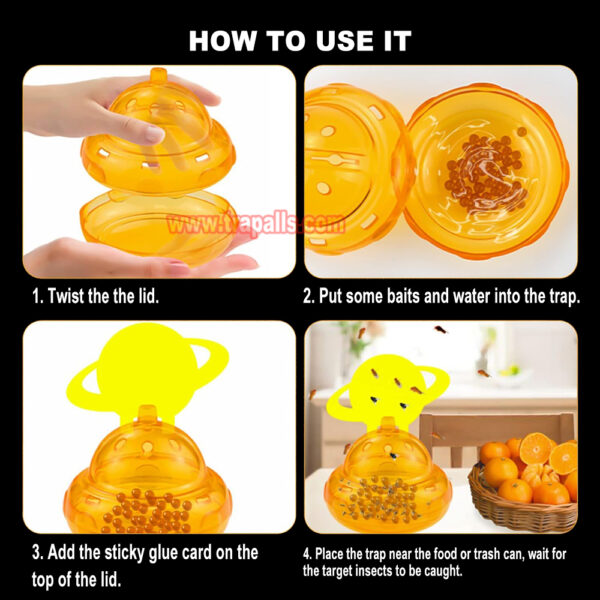 HOW TO USE IT

www.tvapalls.com

1. Twist the the lid.

2. Put some baits and water into the trap.

3. Add the sticky glue card on the top of the lid.

4. Place the trap near the food or trash can, wait for the target insects to be caught.