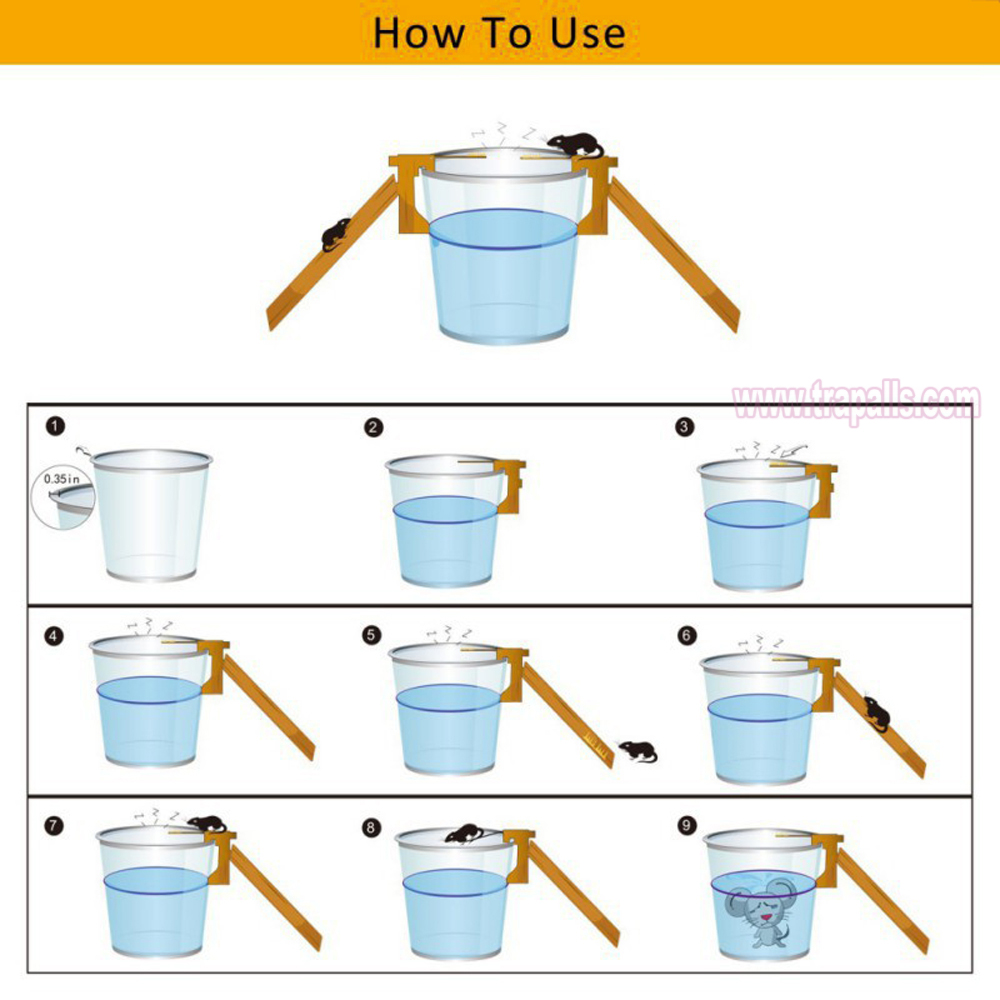 How To Use

www.trapalls.com

1

0.35in

2

3

4

5

6

7

8

9