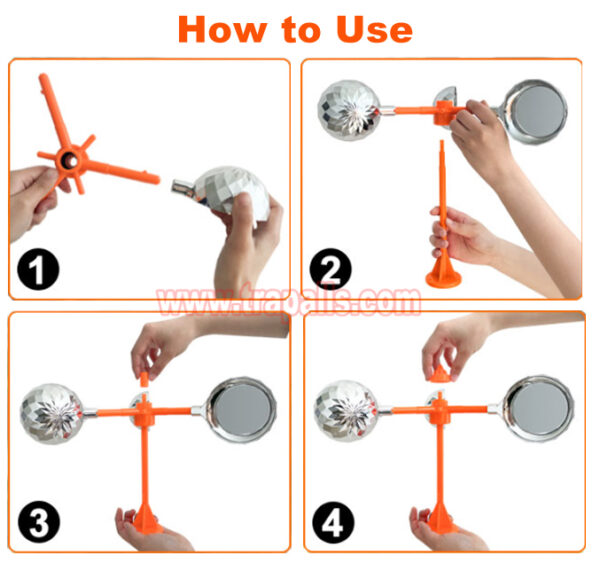 How to Use

1

2

www.trapalls.com

3

4