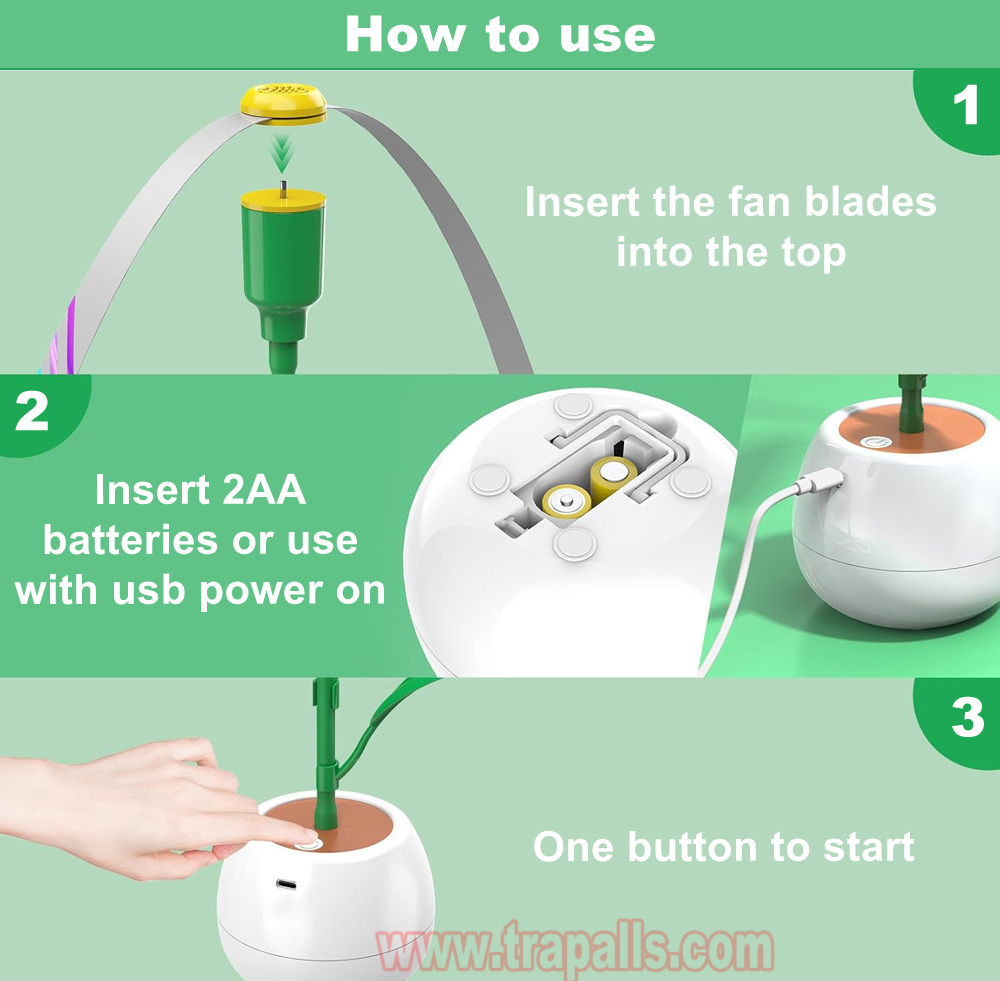 How to use

1

Insert the fan blades into the top

2

Insert 2AA batteries or use with usb power on

3

One button to start

www.trapalls.com