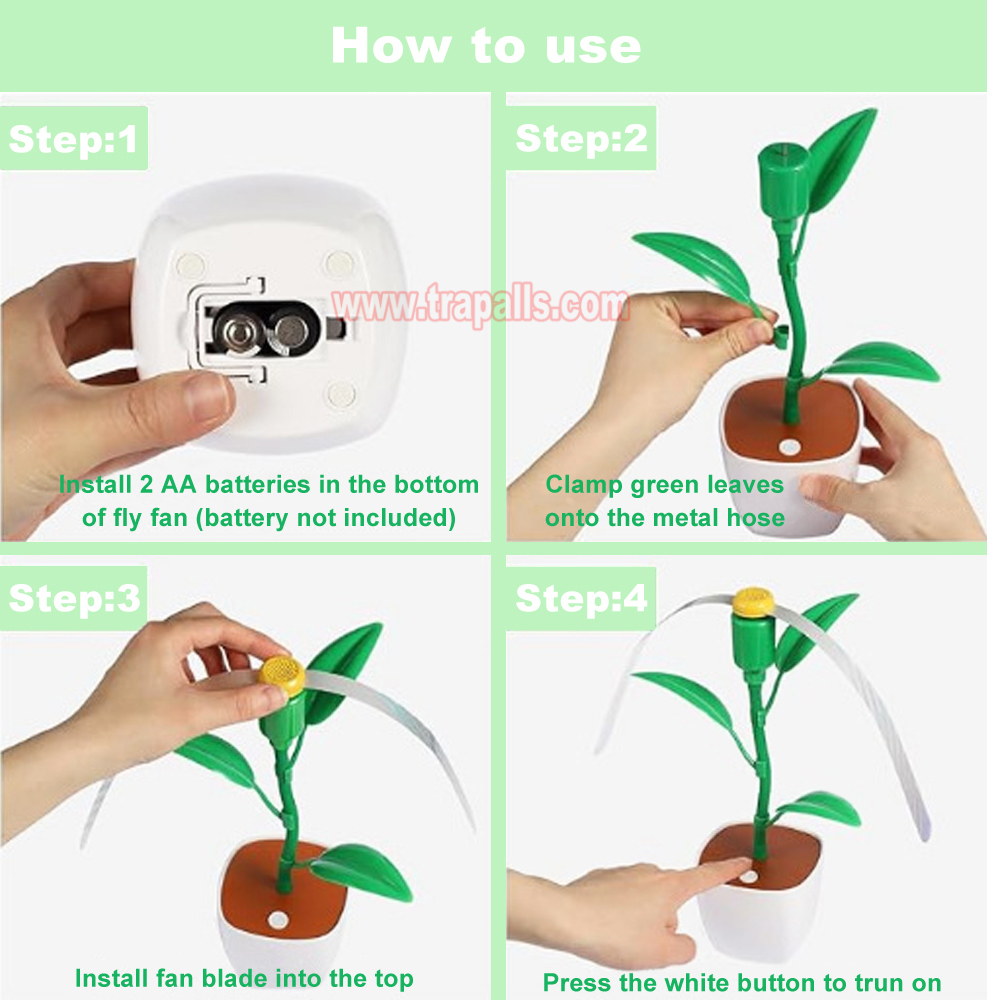 How to use

Step:1

www.trapalls.com

Install 2 AA batteries in the bottom of fly fan (battery not included)

Step:2

Clamp green leaves onto the metal hose

Step:3

Install fan blade into the top

Step:4

Press the white button to trun on