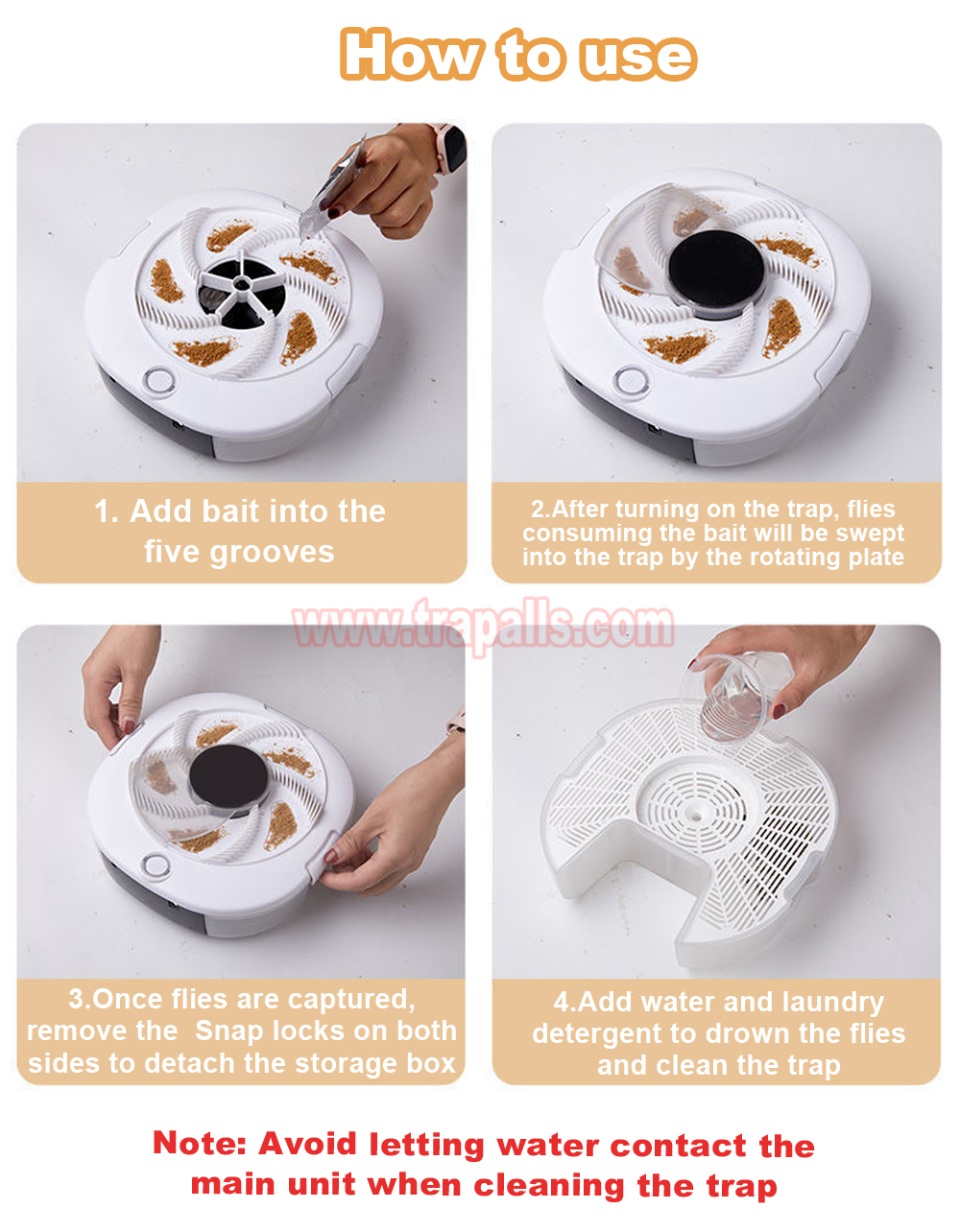 How to use

1. Add bait into the five grooves

2.After turning on the trap, flies consuming the bait will be swept into the trap by the rotating plate

www.trapalls.com

3.Once flies are captured, remove the Snap locks on both sides to detach the storage box

4.Add water and laundry detergent to drown the flies and clean the trap

Note: Avoid letting water contact the main unit when cleaning the trap