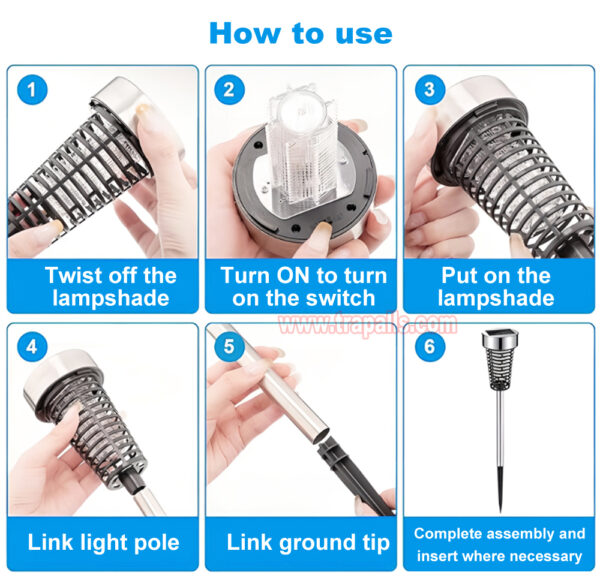 How to use

1

Twist off the lampshade

2

Turn ON to turn on the switch

3

Put on the lampshade

www.trapalls.com

4

Link light pole

5

Link ground tip

6

Complete assembly and insert where necessary