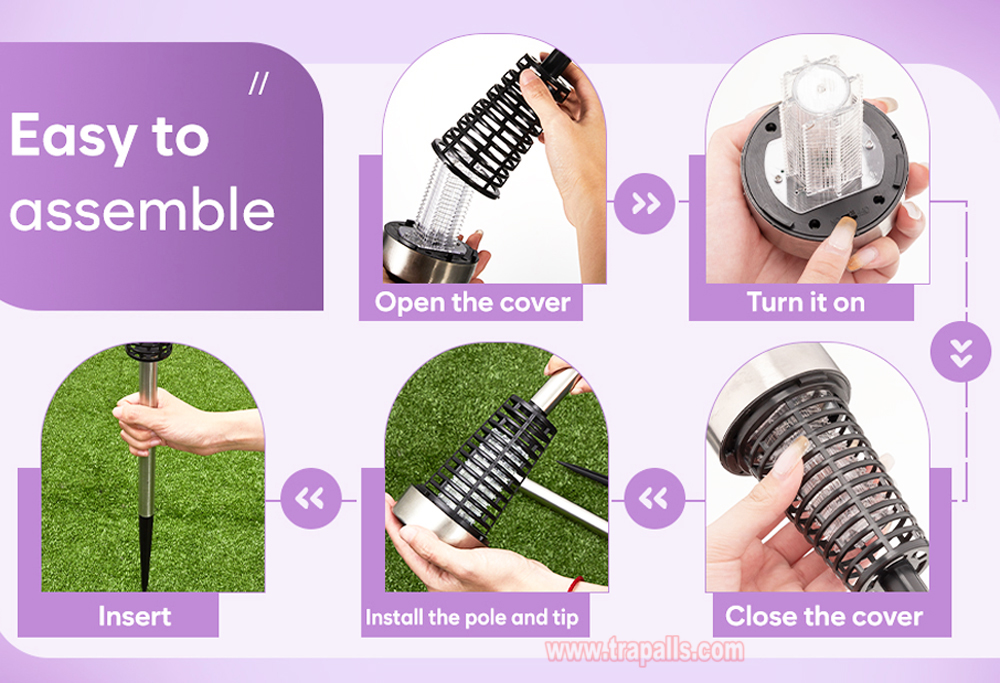 //

Easy to assemble

Open the cover

Turn it on

Close the cover

Install the pole and tip

Insert

www.trapalls.com