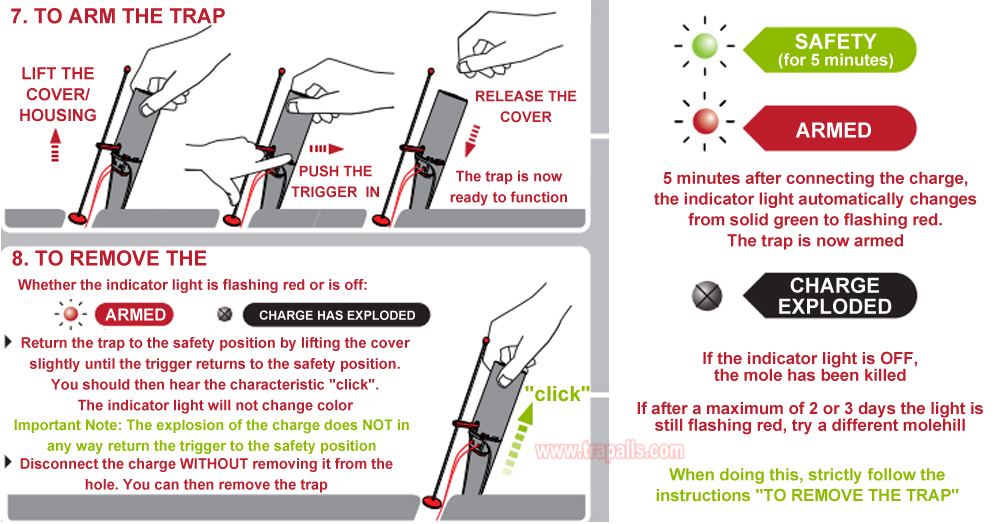 7. TO ARM THE TRAP

LIFT THE COVER/ HOUSING

PUSH THE TRIGGER IN

RELEASE THE COVER

The trap is now ready to function

8. TO REMOVE THE

Whether the indicator light is flashing red or is off:

ARMED

CHARGE HAS EXPLODED

Return the trap to the safety position by lifting the cover slightly until the trigger returns to the safety position. You should then hear the characteristic "click". The indicator light will not change color

Important Note: The explosion of the charge does NOT in any way return the trigger to the safety position

Disconnect the charge WITHOUT removing it from the hole. You can then remove the trap

"click"

www.trapalls.com

SAFETY (for 5 minutes)

ARMED

5 minutes after connecting the charge, the indicator light automatically changes from solid green to flashing red. The trap is now armed

CHARGE EXPLODED

If the indicator light is OFF, the mole has been killed

If after a maximum of 2 or 3 days the light is still flashing red, try a different molehill

When doing this, strictly follow the instructions "TO REMOVE THE TRAP"