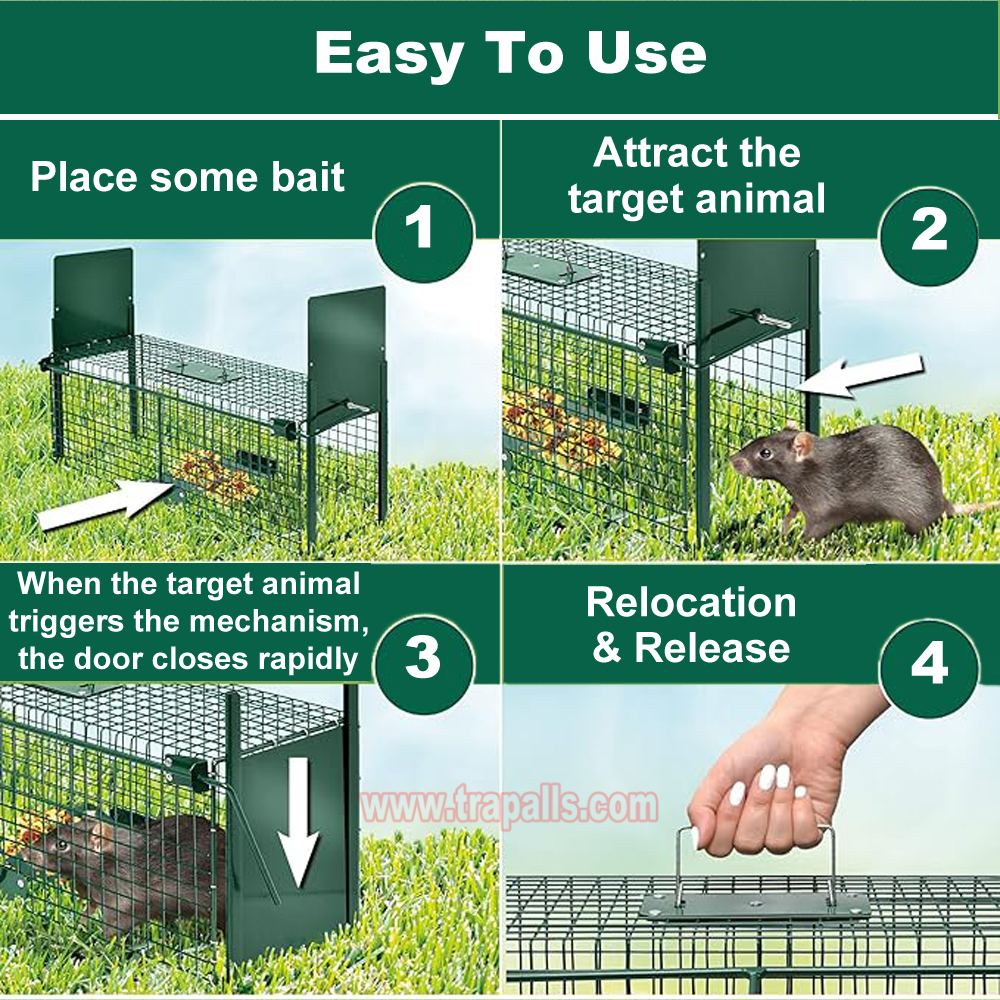 Easy To Use

Place some bait

1

Attract the target animal

2

When the target animal triggers the mechanism, the door closes rapidly

3

Relocation & Release

4

www.trapalls.com