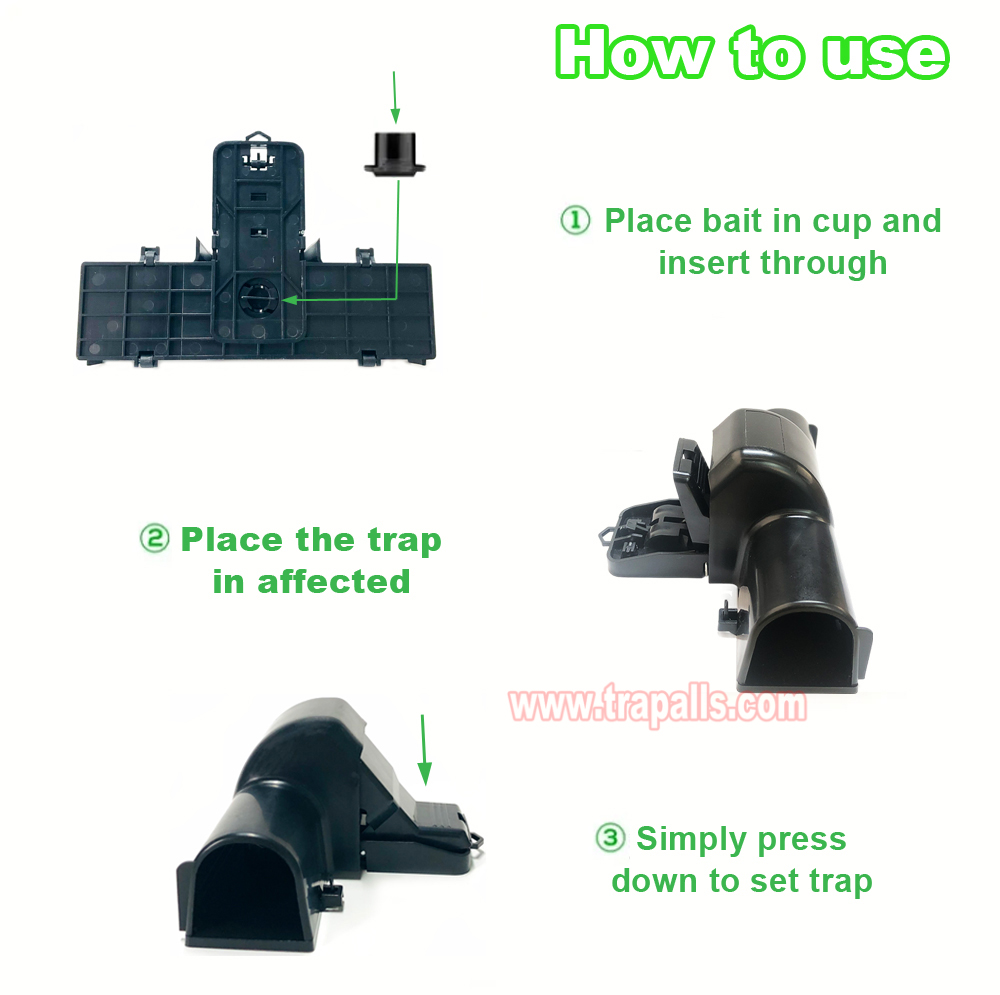 How to use

① Place bait in cup and insert through

② Place the trap in affected

www.trapalls.com

③ Simply press down to set trap