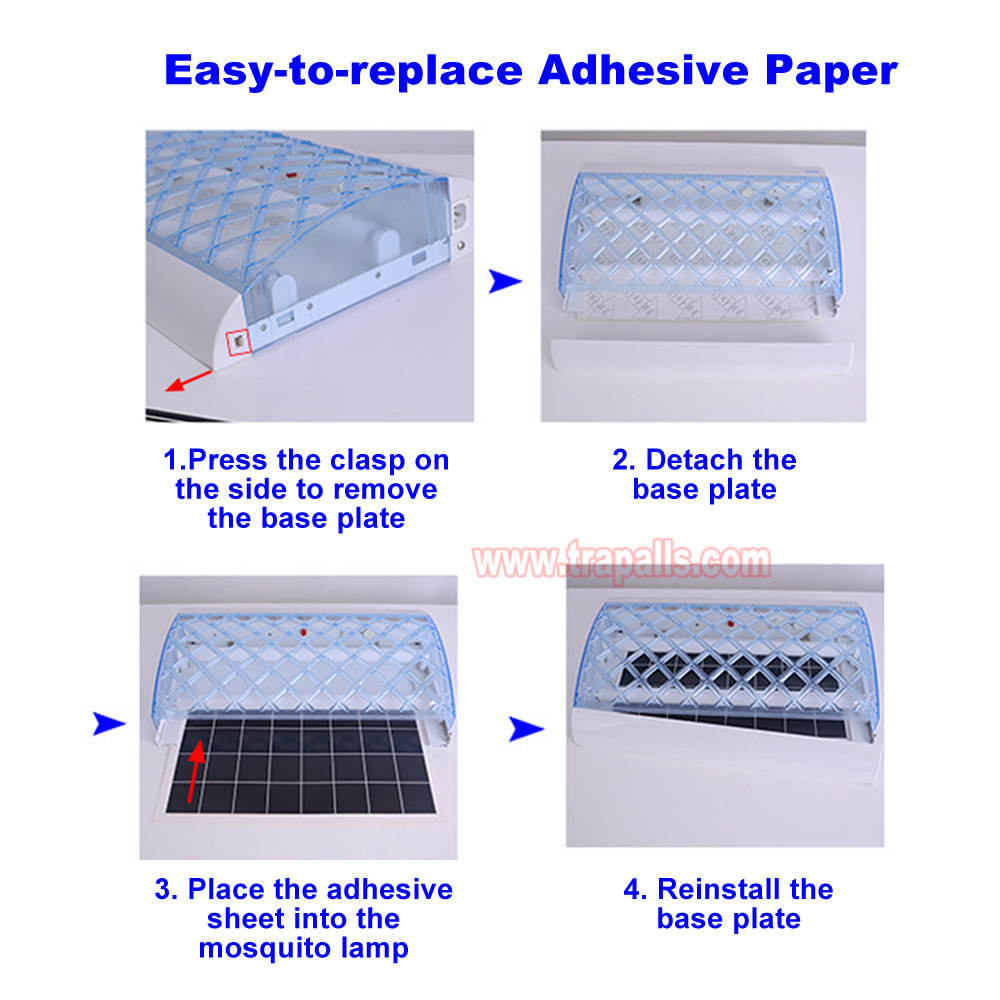 Easy-to-replace Adhesive Paper

1.Press the clasp on the side to remove the base plate

2. Detach the base plate

www.trapalls.com

3. Place the adhesive sheet into the mosquito lamp

4. Reinstall the base plate