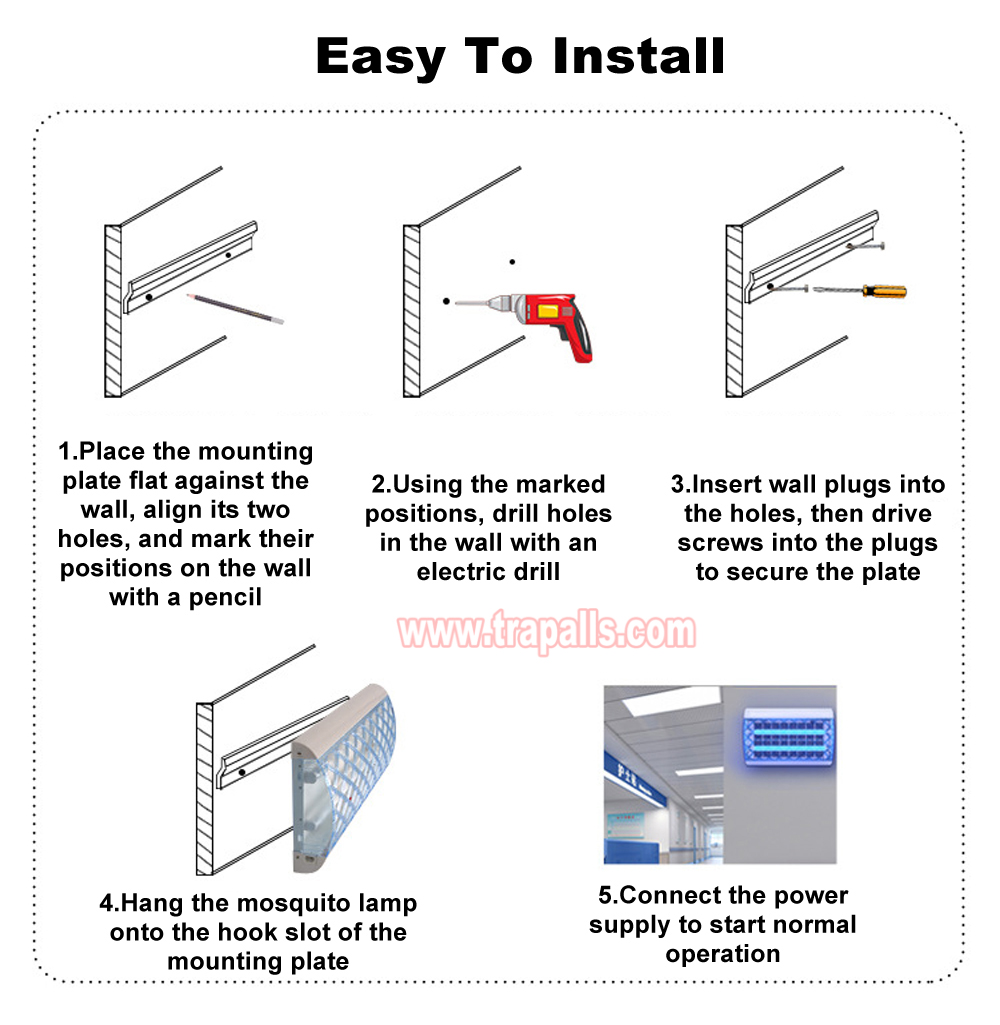 Easy To Install

1.Place the mounting plate flat against the wall, align its two holes, and mark their positions on the wall with a pencil

2.Using the marked positions, drill holes in the wall with an electric drill

3.Insert wall plugs into the holes, then drive screws into the plugs to secure the plate

www.trapalls.com

4.Hang the mosquito lamp onto the hook slot of the mounting plate

5.Connect the power supply to start normal operation