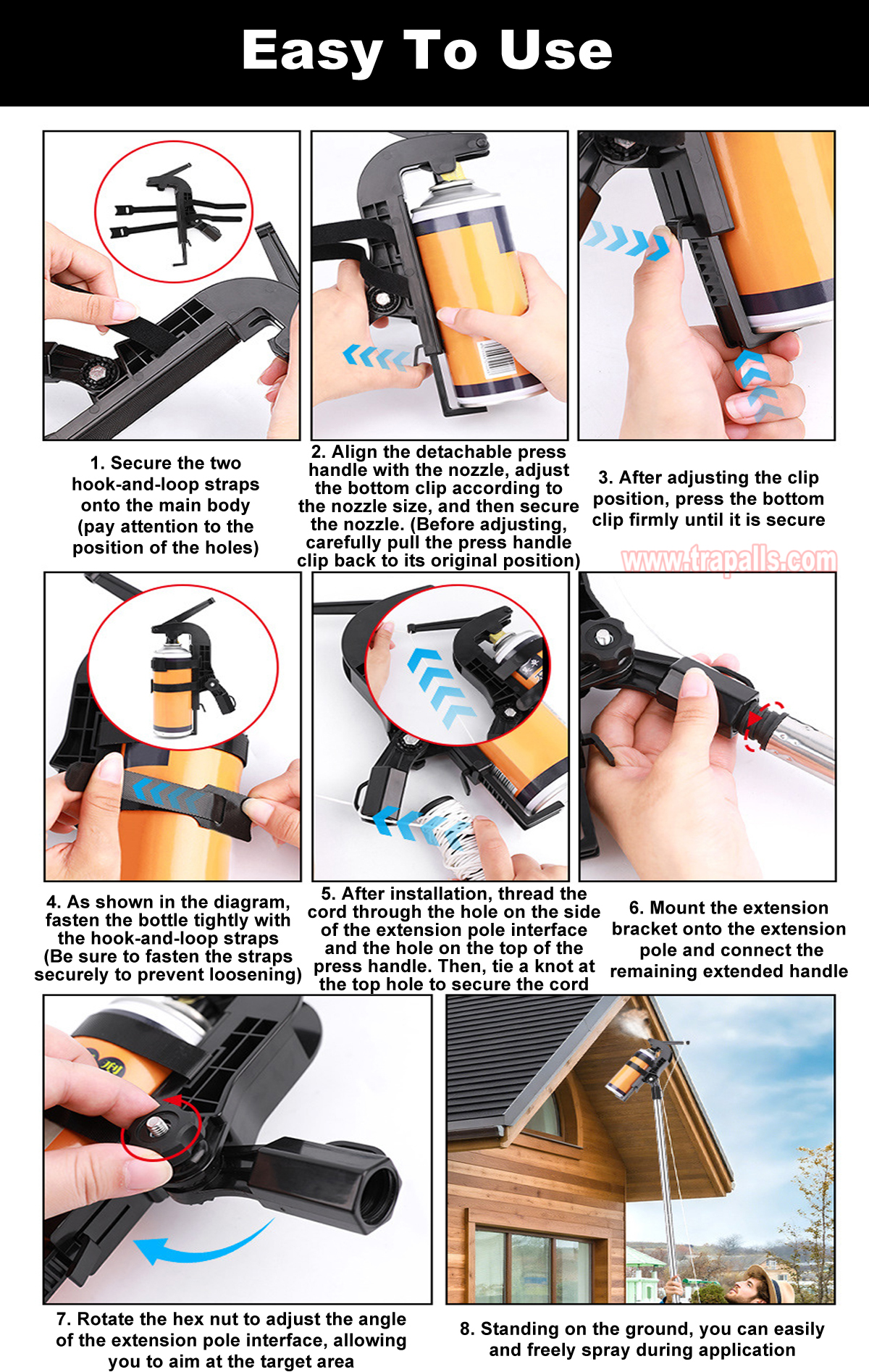 Easy To Use

1. Secure the two hook-and-loop straps onto the main body (pay attention to the position of the holes)

2. Align the detachable press handle with the nozzle, adjust the bottom clip according to the nozzle size, and then secure the nozzle. (Before adjusting, carefully pull the press handle clip back to its original position)

3. After adjusting the clip position, press the bottom clip firmly until it is secure

www.trapalls.com

4. As shown in the diagram, fasten the bottle tightly with the hook-and-loop straps (Be sure to fasten the straps securely to prevent loosening)

5. After installation, thread the cord through the hole on the side of the extension pole interface and the hole on the top of the press handle. Then, tie a knot at the top hole to secure the cord

6. Mount the extension bracket onto the extension pole and connect the remaining extended handle

7. Rotate the hex nut to adjust the angle of the extension pole interface, allowing you to aim at the target area

8. Standing on the ground, you can easily and freely spray during application