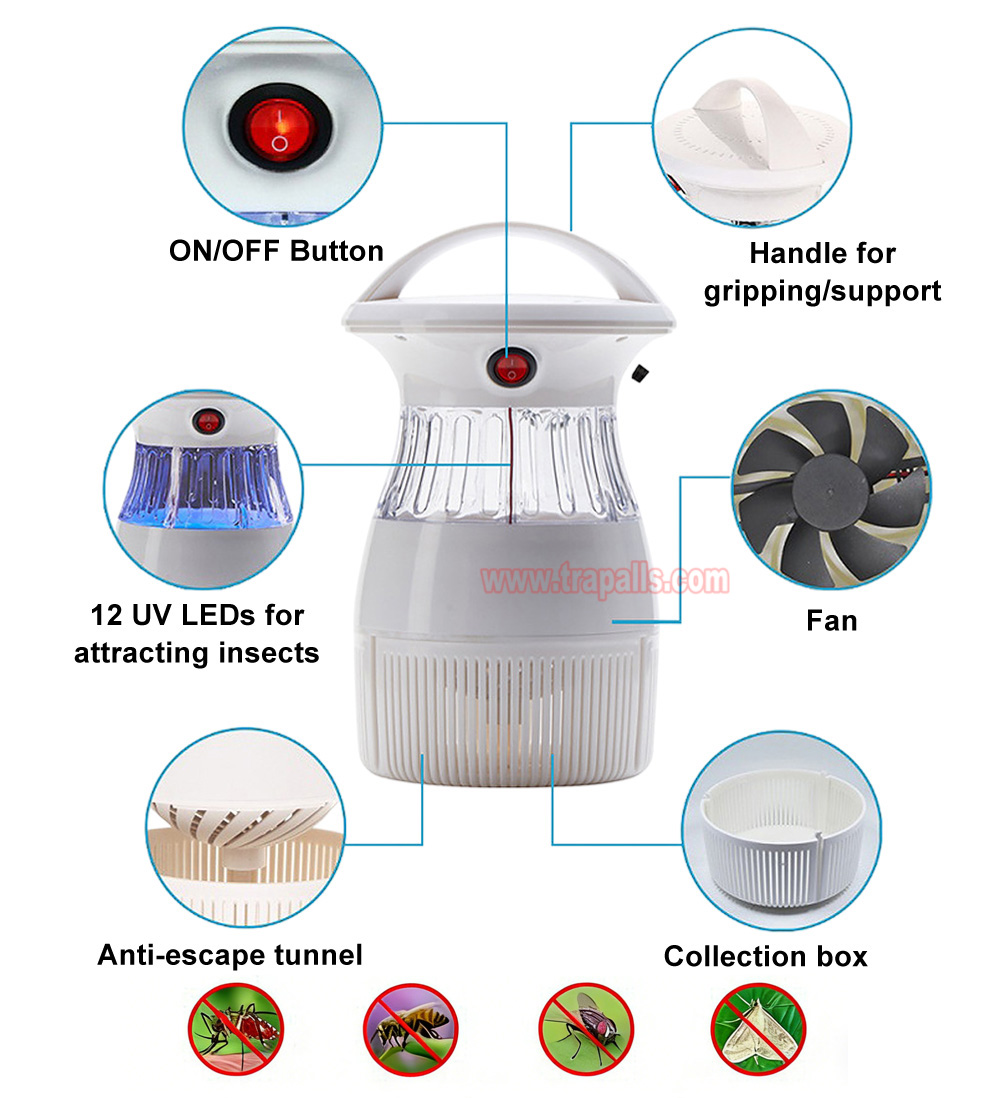 ON/OFF Button

Handle for gripping/support

12 UV LEDs for attracting insects

www.trapalls.com

Fan

Anti-escape tunnel

Collection box