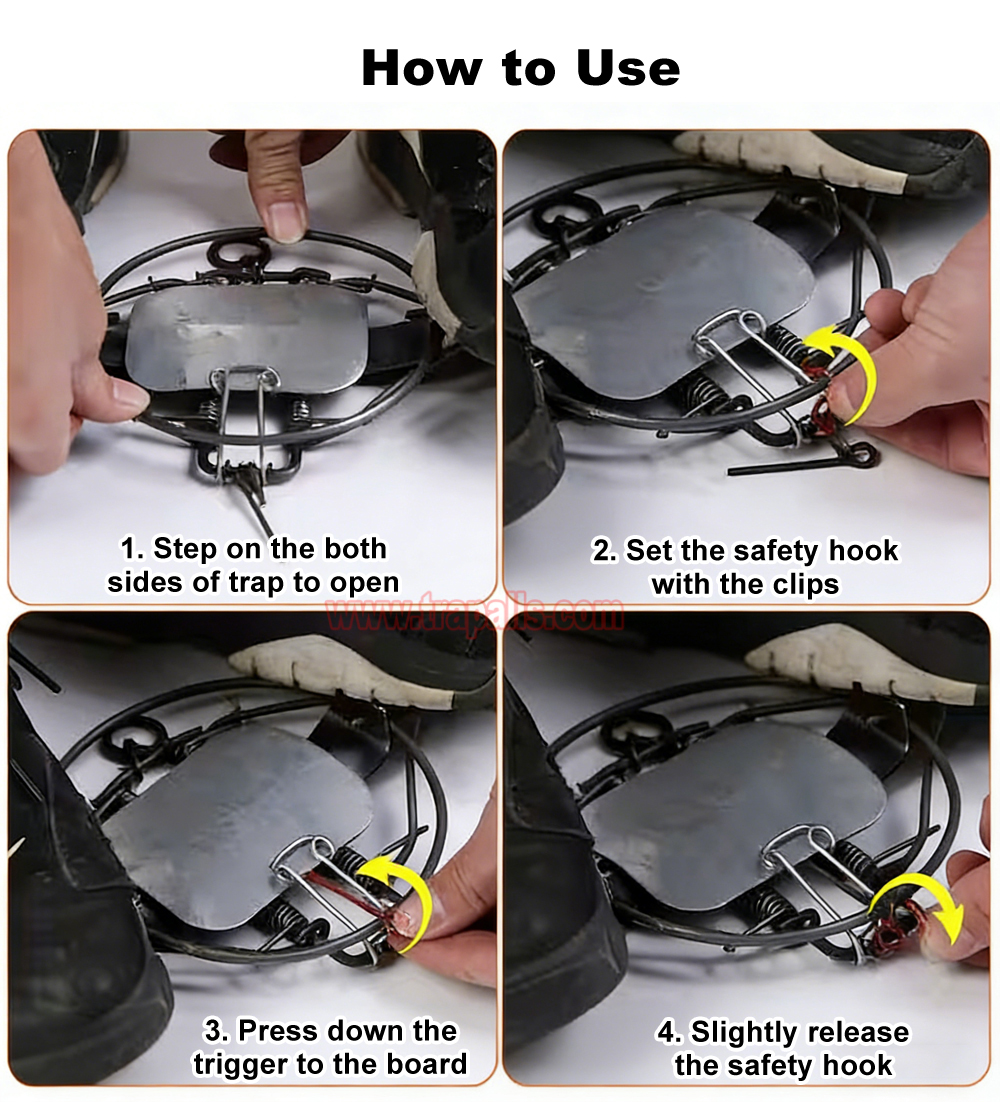 How to Use

1. Step on the both sides of trap to open

2. Set the safety hook with the clips

www.trapalls.com

3. Press down the trigger to the board

4. Slightly release the safety hook