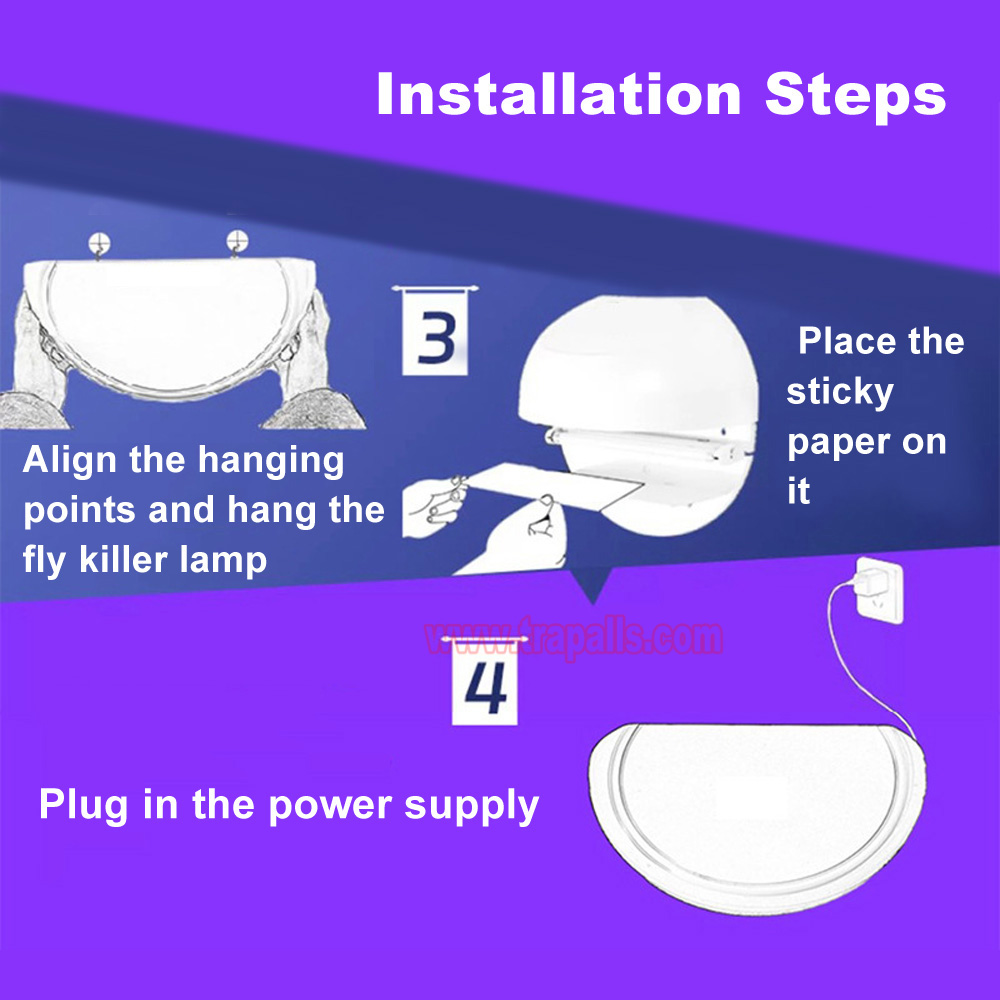 Installation Steps

Align the hanging points and hang the fly killer lamp

3

Place the sticky paper on it

www.trapalls.com

4

Plug in the power supply