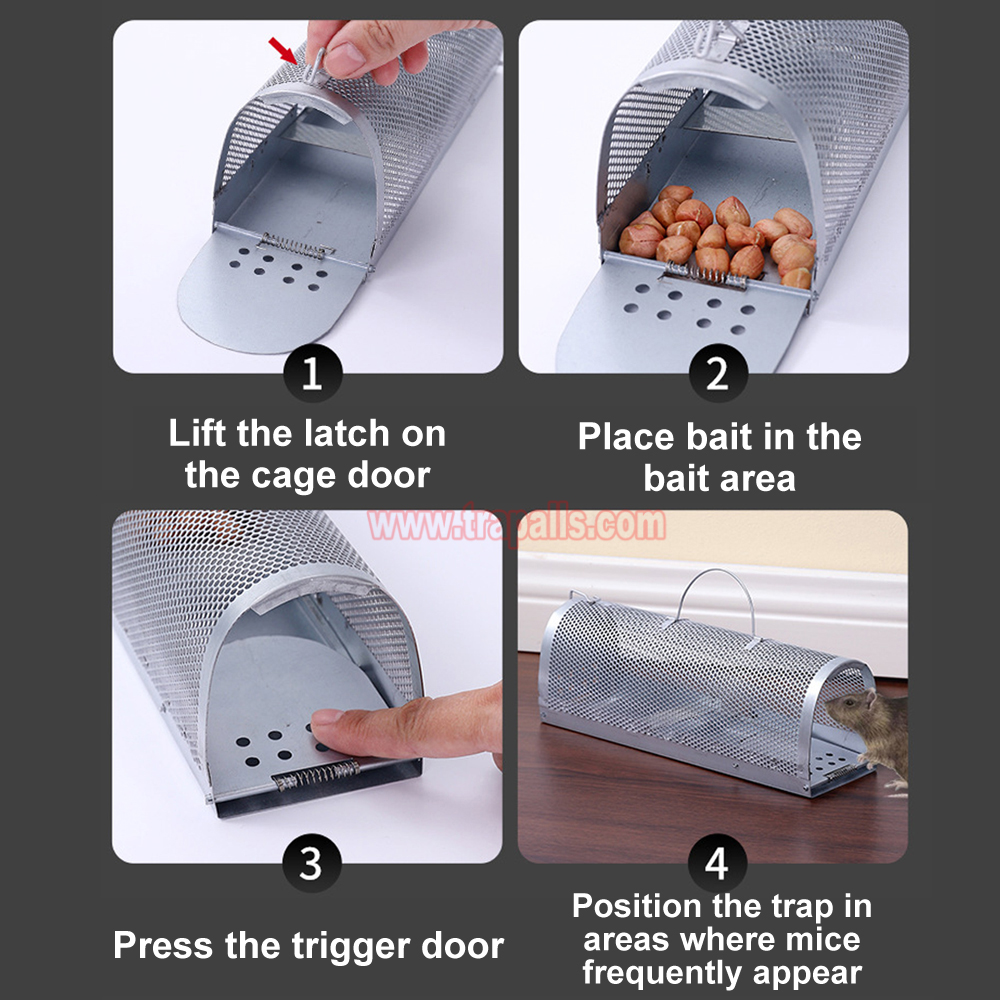 1

Lift the latch on the cage door

2

Place bait in the bait area

www.trapalls.com

3

Press the trigger door

4

Position the trap in areas where mice frequently appear