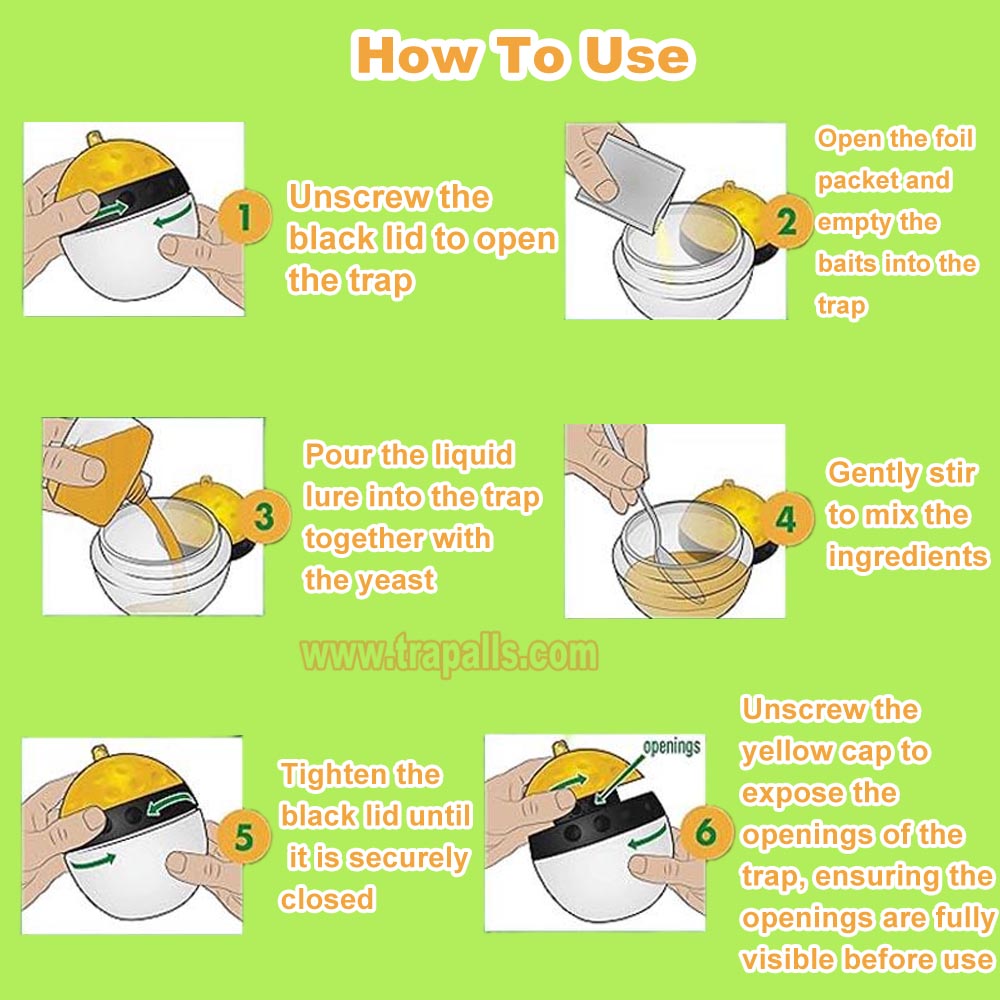 How To Use

1 Unscrew the black lid to open the trap

2 Open the foil packet and empty the baits into the trap

3 Pour the liquid lure into the trap together with the yeast

4 Gently stir to mix the ingredients

www.trapalls.com

5 Tighten the black lid until it is securely closed

openings

6 Unscrew the yellow cap to expose the openings of the trap, ensuring the openings are fully visible before use